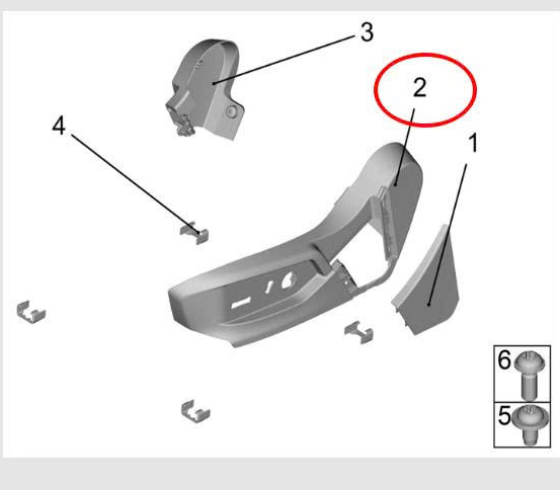 3
2
4
1
6
5